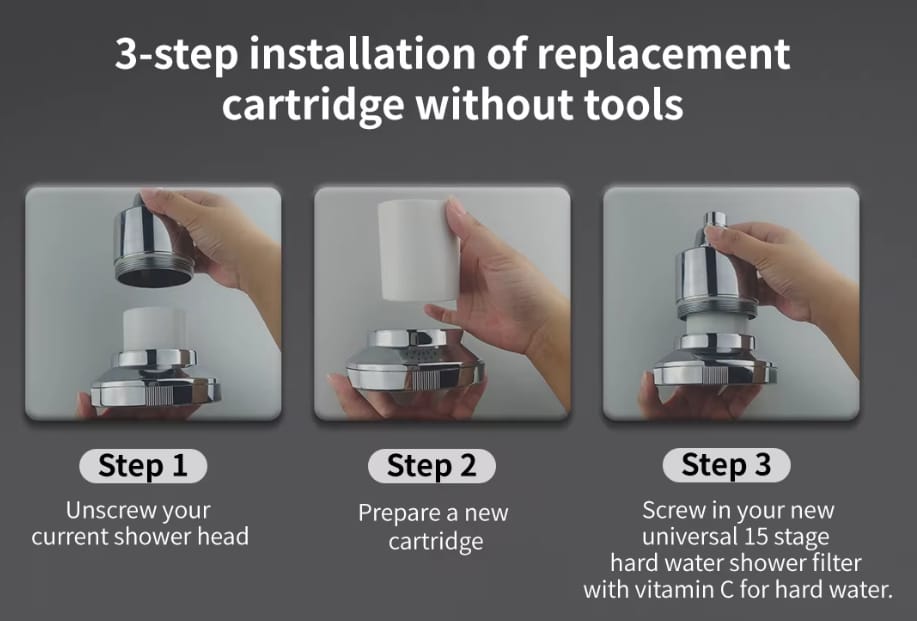 3-step installation of replacement cartridge without tools

Step 1
Unscrew your current shower head

Step 2
Prepare a new cartridge

Step 3
Screw in your new universal 15 stage hard water shower filter with vitamin C for hard water.